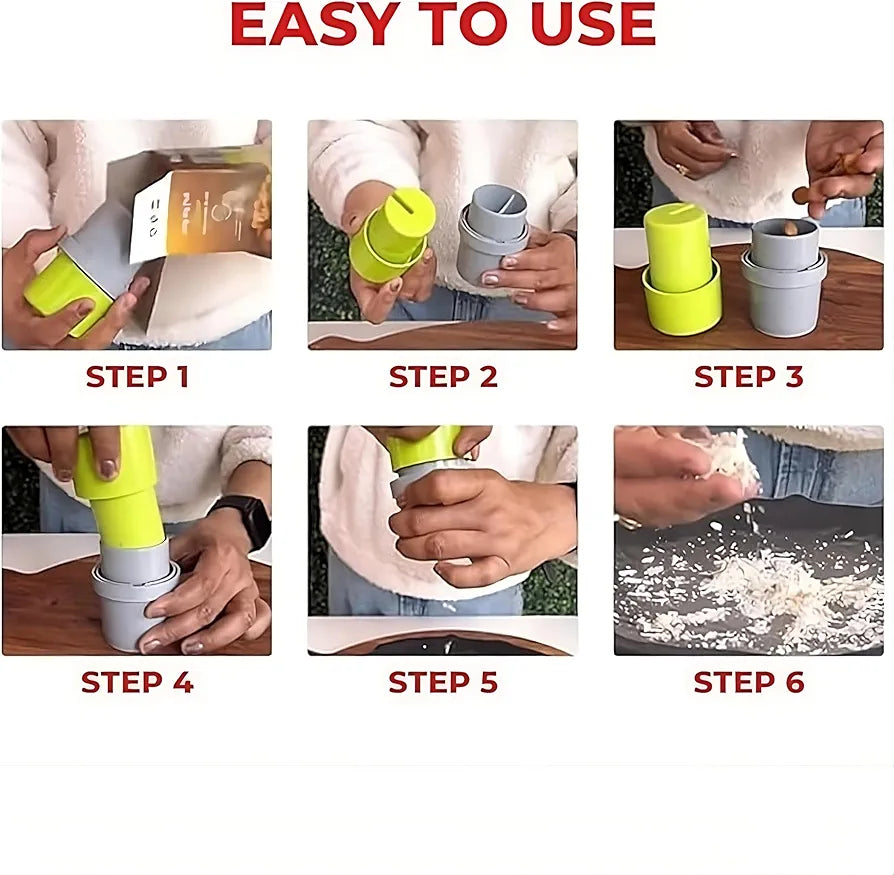 EASY TO USE

STEP 1

STEP 2

STEP 3

STEP 4

STEP 5

STEP 6